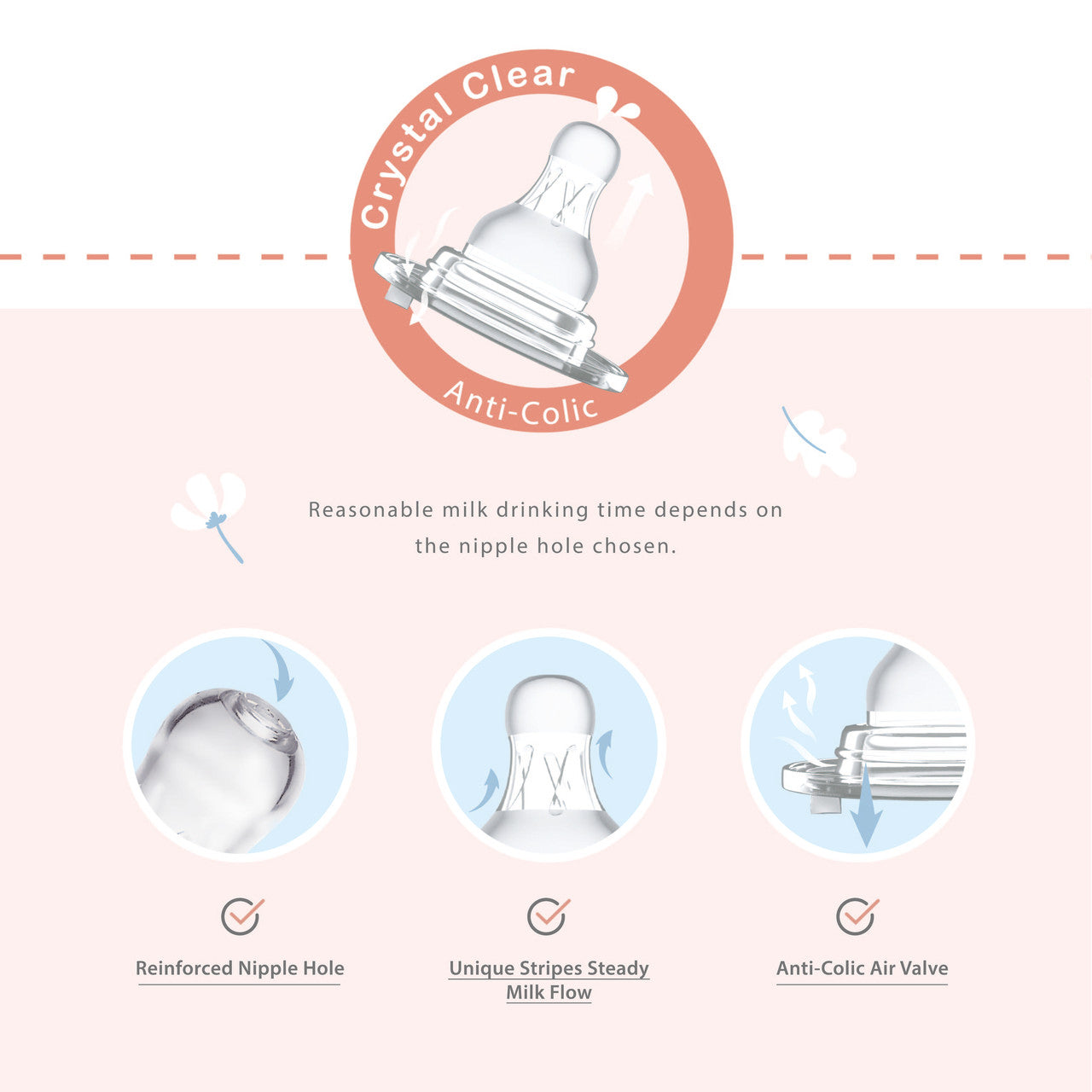 Crystal Clear

Anti-Colic

Reasonable milk drinking time depends on the nipple hole chosen.

Reinforced Nipple Hole

Unique Stripes Steady Milk Flow

Anti-Colic Air Valve