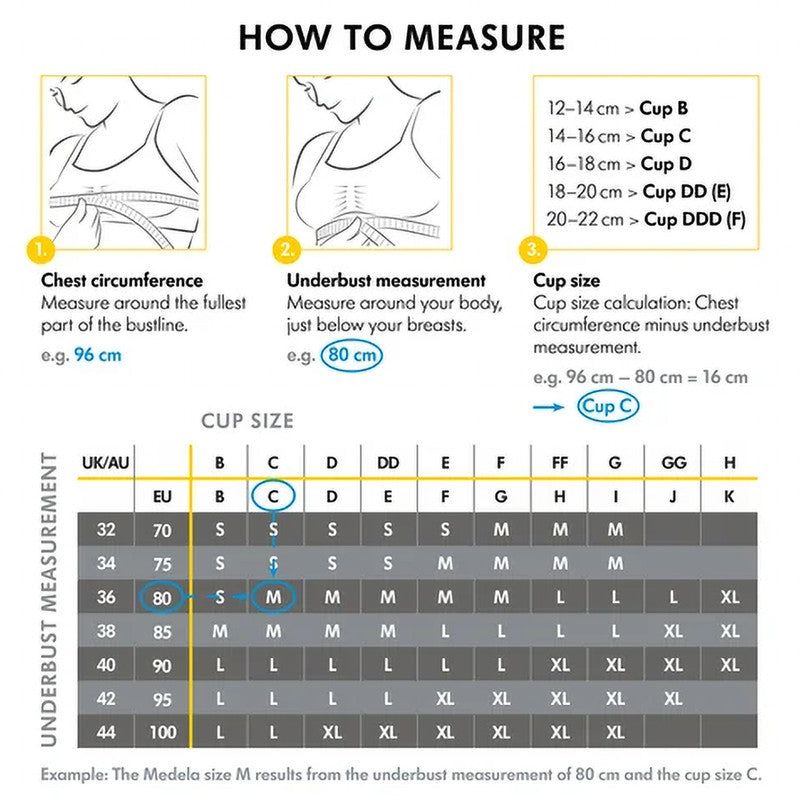 HOW TO MEASURE

1.

Chest circumference
Measure around the fullest part of the bustline.

e.g. 96 cm

2.

Underbust measurement
Measure around your body, just below your breasts.

e.g. 80 cm

12–14 cm > Cup B
14–16 cm > Cup C
16–18 cm > Cup D
18–20 cm > Cup DD (E)
20–22 cm > Cup DDD (F)

3.

Cup size
Cup size calculation: Chest circumference minus underbust measurement.

e.g. 96 cm – 80 cm = 16 cm
→ Cup C

CUP SIZE

UNDERBUST MEASUREMENT

| UK/AU | | B | C | D | DD | E | F | FF | G | GG | H |
|---|---|---|---|---|---|---|---|---|---|---|---|
| | EU | B | C | D | E | F | G | H | I | J | K |
| 32 | 70 | S | S | S | S | S | M | M | M | | |
| 34 | 75 | S | S | S | S | M | M | M | M | | |
| 36 | 80 | S | M | M | M | M | M | L | L | L | XL |
| 38 | 85 | M | M | M | M | L | L | L | L | XL | XL |
| 40 | 90 | L | L | L | L | L | L | XL | XL | XL | XL |
| 42 | 95 | L | L | L | L | XL | XL | XL | XL | XL | |
| 44 | 100 | L | L | XL | XL | XL | XL | XL | XL | | |

Example: The Medela size M results from the underbust measurement of 80 cm and the cup size C.